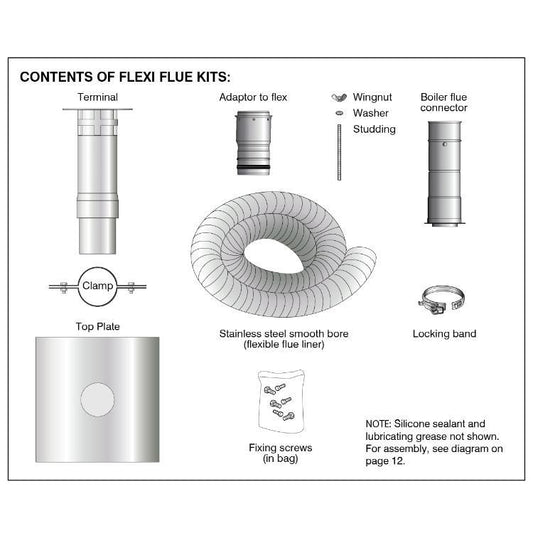 CONTENTS OF FLEXI FLUE KITS:

Terminal

Adaptor to flex

Wingnut
Washer
Studding

Boiler flue connector

Clamp

Top Plate

Stainless steel smooth bore (flexible flue liner)

Locking band

Fixing screws (in bag)

NOTE: Silicone sealant and lubricating grease not shown. For assembly, see diagram on page 12.