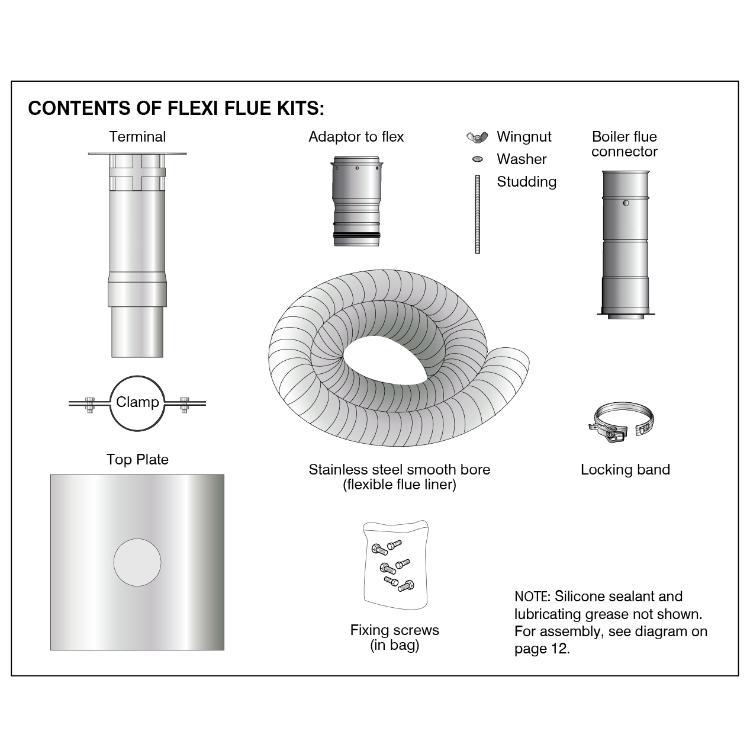 CONTENTS OF FLEXI FLUE KITS:

Terminal

Adaptor to flex

Wingnut
Washer
Studding

Boiler flue connector

Clamp

Top Plate

Stainless steel smooth bore (flexible flue liner)

Locking band

Fixing screws (in bag)

NOTE: Silicone sealant and lubricating grease not shown. For assembly, see diagram on page 12.